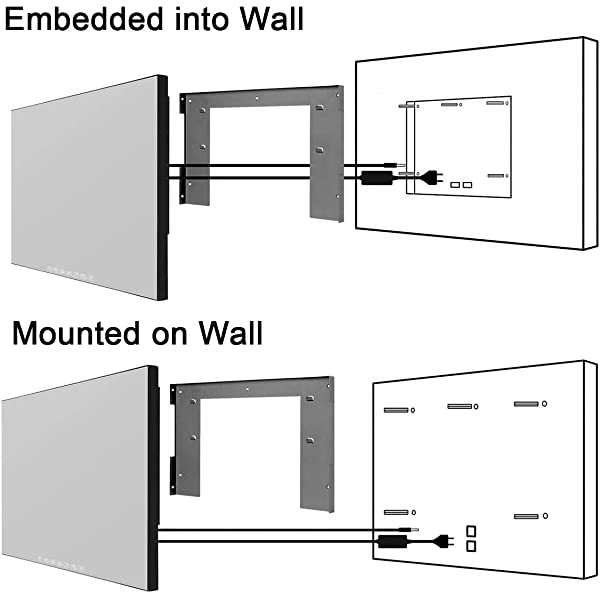 Embedded into Wall

Mounted on Wall