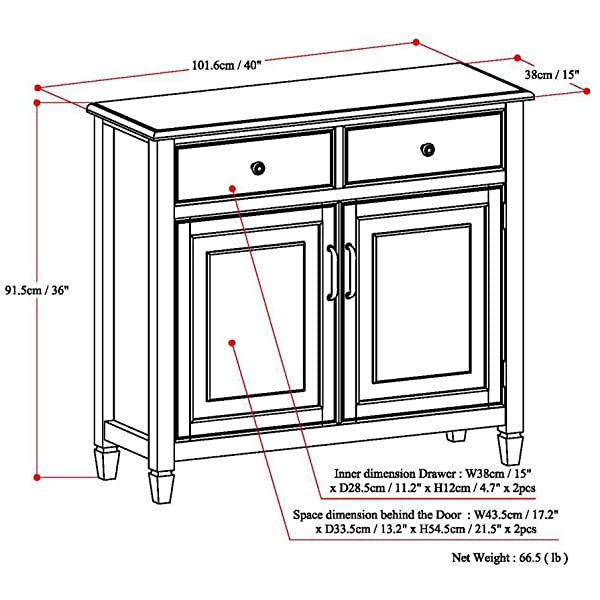 101.6cm / 40"

38cm / 15"

91.5cm / 36"

Inner dimension Drawer : W38cm / 15" x D28.5cm / 11.2" x H12cm / 4.7" x 2pcs

Space dimension behind the Door : W43.5cm / 17.2" x D33.5cm / 13.2" x H54.5cm / 21.5" x 2pcs

Net Weight : 66.5 ( lb )